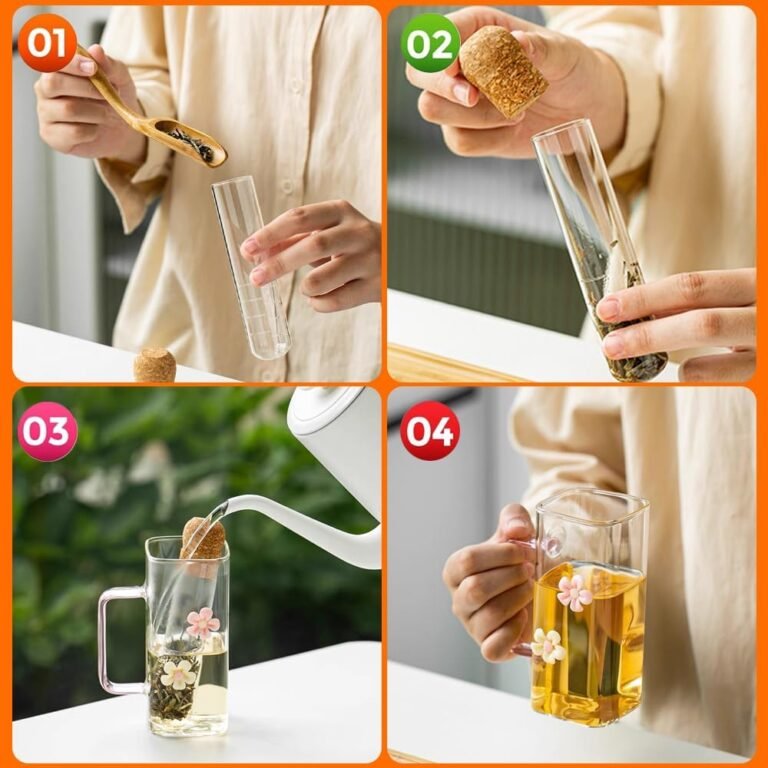 01
02
03
04